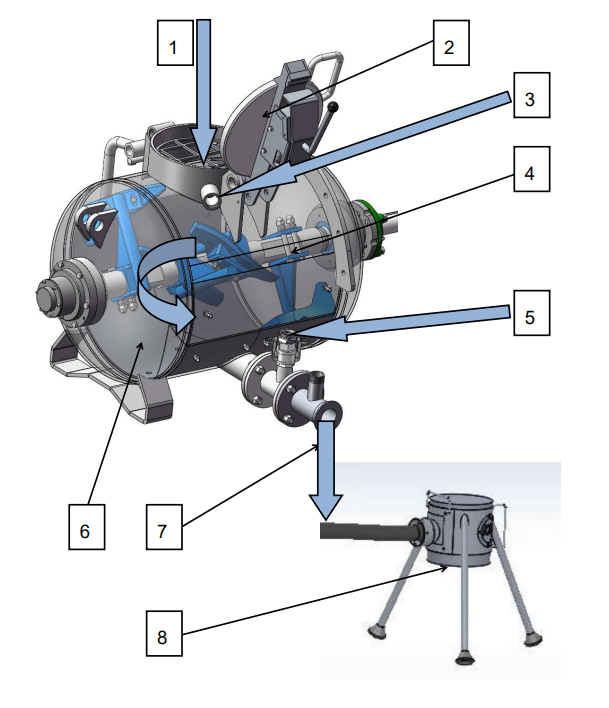 1
2
3
4
5
6
7
8