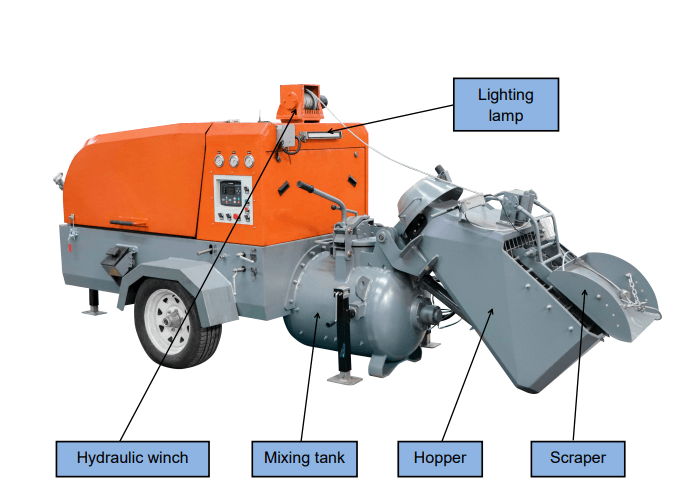 Lighting lamp

Hydraulic winch

Mixing tank

Hopper

Scraper